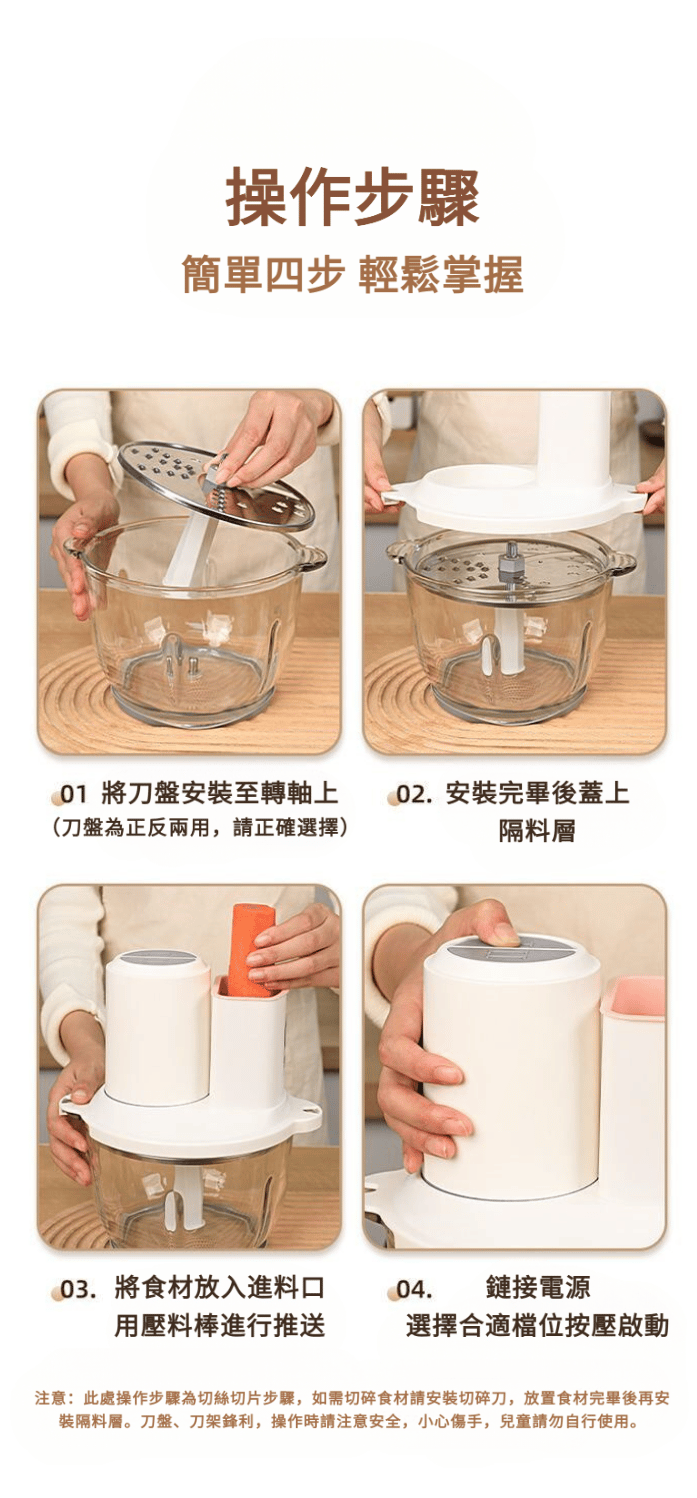 操作步驟

簡單四步 輕鬆掌握

01 將刀盤安裝至轉軸上
（刀盤為正反兩用，請正確選擇）

02. 安裝完畢後蓋上隔料層

03. 將食材放入進料口
用壓料棒進行推送

04. 鏈接電源
選擇合適檔位按壓啟動

注意：此處操作步驟為切絲切片步驟，如需切碎食材請安裝切碎刀，放置食材完畢後再安裝隔料層。刀盤、刀架鋒利，操作時請注意安全，小心傷手，兒童請勿自行使用。